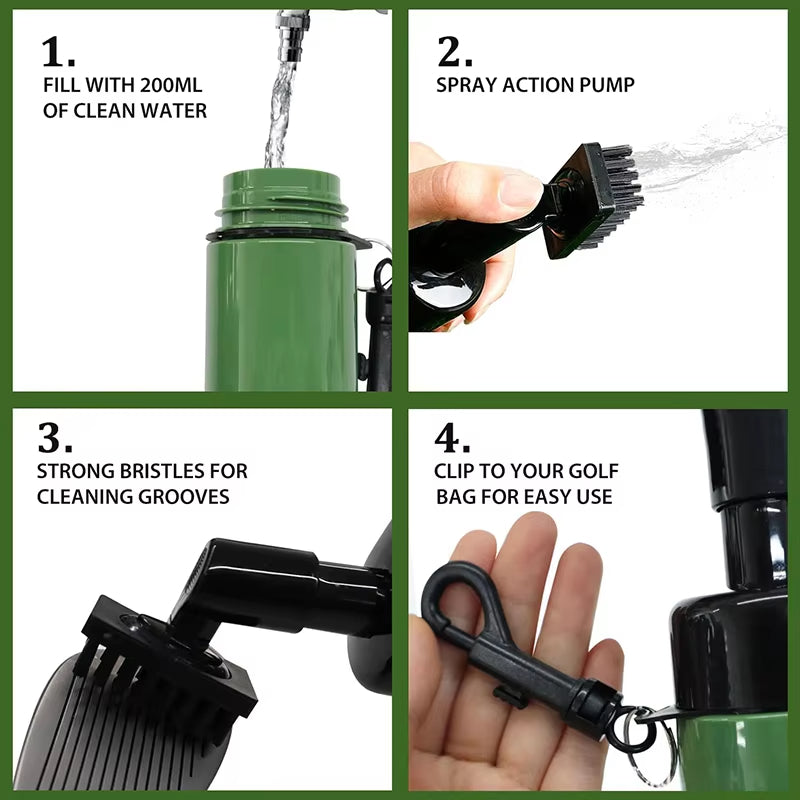 1.
FILL WITH 200ML OF CLEAN WATER

2.
SPRAY ACTION PUMP

3.
STRONG BRISTLES FOR CLEANING GROOVES

4.
CLIP TO YOUR GOLF BAG FOR EASY USE